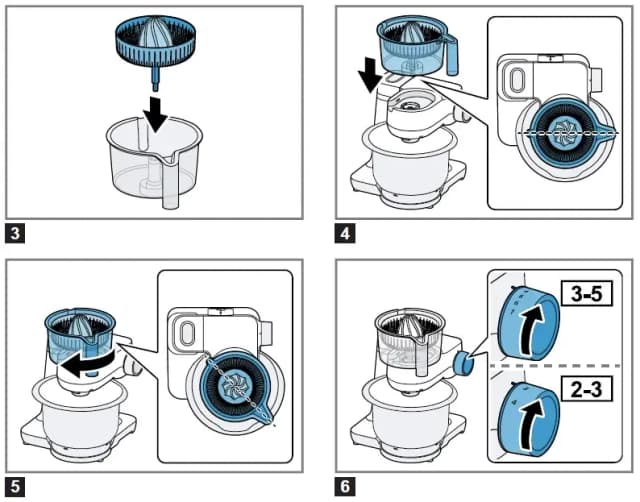 3

4

5

3-5

2-3

6